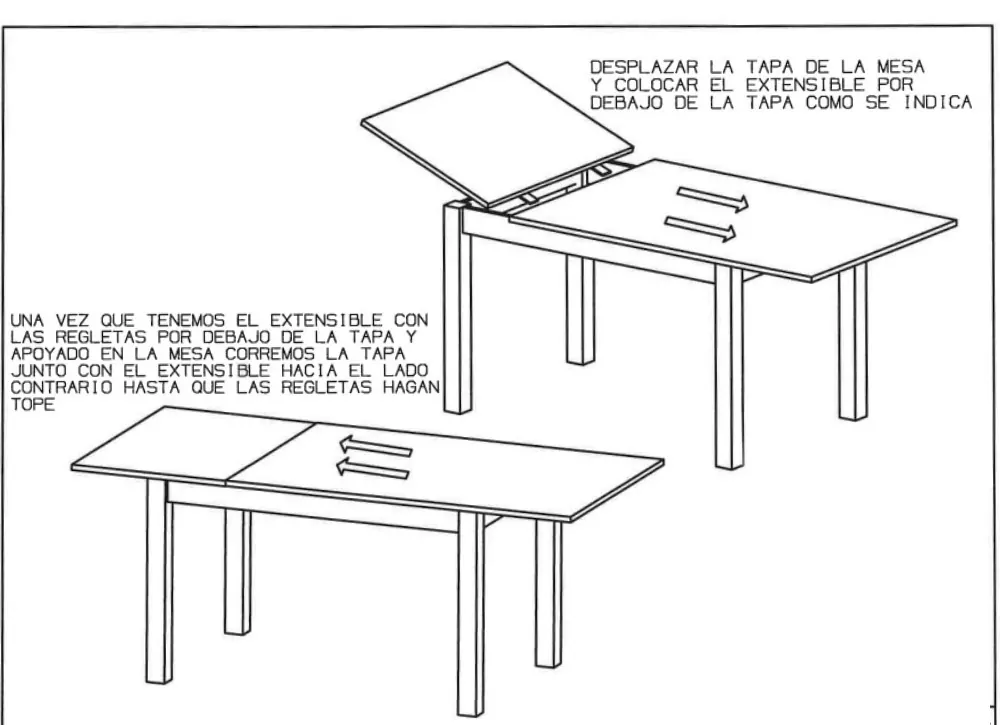 DESPLAZAR LA TAPA DE LA MESA Y COLOCAR EL EXTENSIBLE POR DEBAJO DE LA TAPA COMO SE INDICA

UNA VEZ QUE TENEMOS EL EXTENSIBLE CON LAS REGLETAS POR DEBAJO DE LA TAPA Y APOYADO EN LA MESA CORREMOS LA TAPA JUNTO CON EL EXTENSIBLE HACIA EL LADO CONTRARIO HASTA QUE LAS REGLETAS HAGAN TOPE