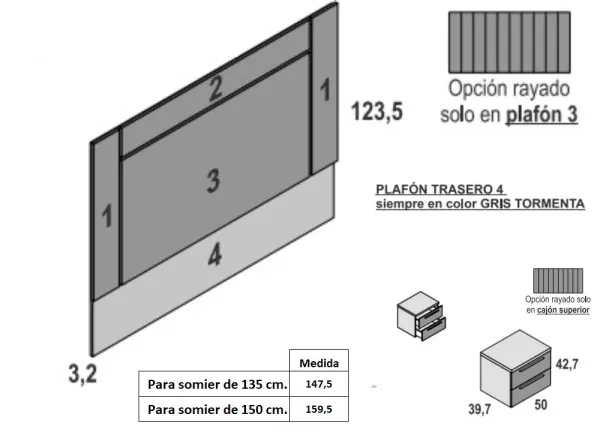 2

1

123,5

3

1

4

3,2

Opción rayado solo en plafón 3

PLAFÓN TRASERO 4
siempre en color GRIS TORMENTA

Opción rayado solo en cajón superior

| | Medida |
|---|---|
| Para somier de 135 cm. | 147,5 |
| Para somier de 150 cm. | 159,5 |

42,7

39,7

50