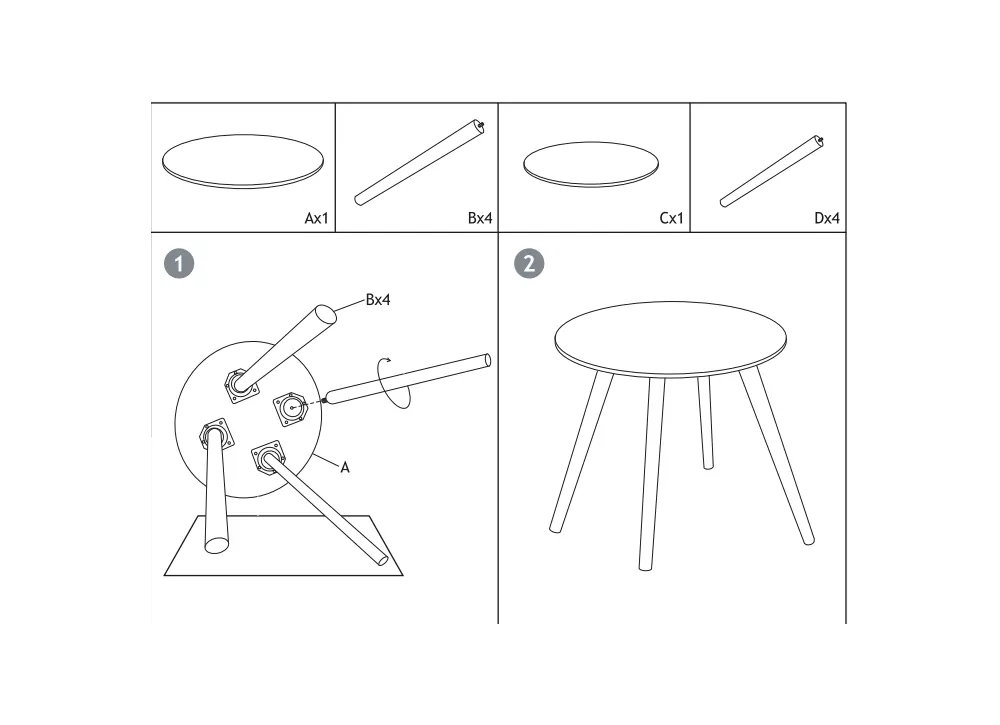 Ax1
Bx4
Cx1
Dx4

1
Bx4
A

2