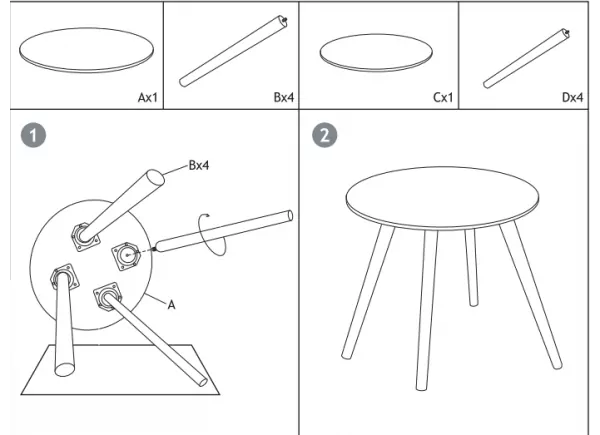 Ax1

Bx4

Cx1

Dx4

1

Bx4

A

2