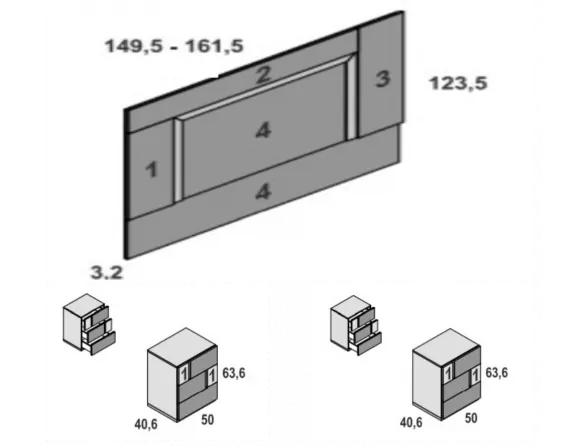 149,5 - 161,5
2
3
123,5
4
1
4
3.2

1
1
63,6
40,6
50

1
1
63,6
40,6
50