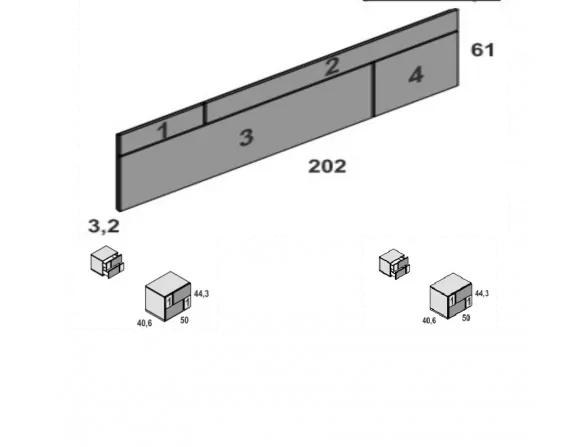 61
2
4
1
3
202
3,2
1
1
44,3
40,6
50
1
1
44,3
40,6
50