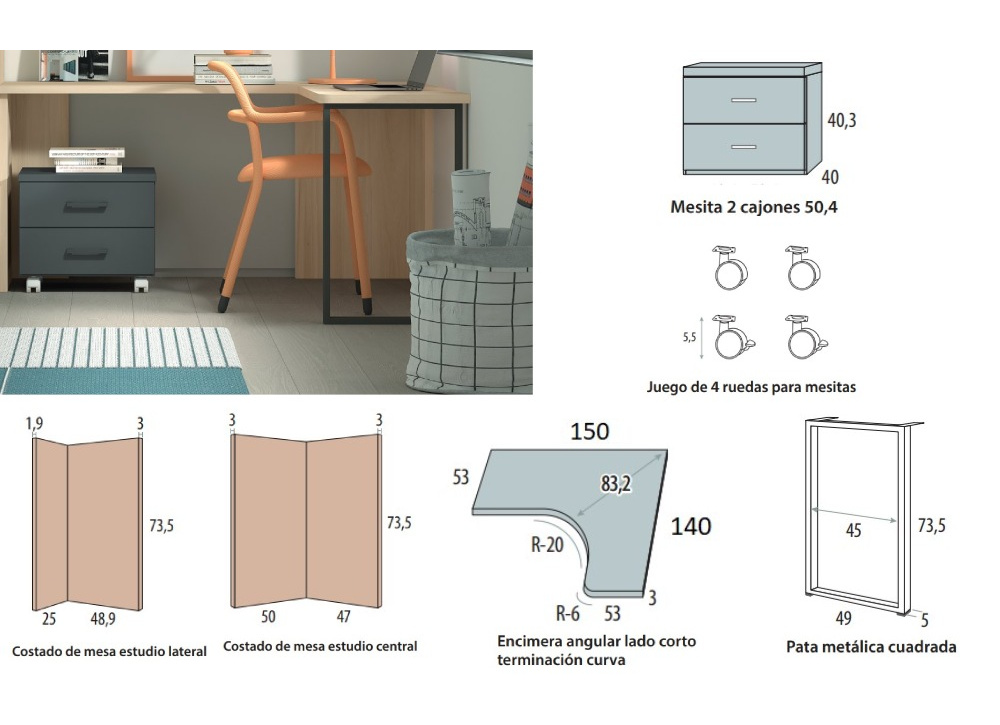 40,3

40

Mesita 2 cajones 50,4

5,5

Juego de 4 ruedas para mesitas

1,9

3

73,5

25

48,9

Costado de mesa estudio lateral

3

3

73,5

50

47

Costado de mesa estudio central

150

53

83,2

140

R-20

3

R-6

53

Encimera angular lado corto terminación curva

45

73,5

49

5

Pata metálica cuadrada