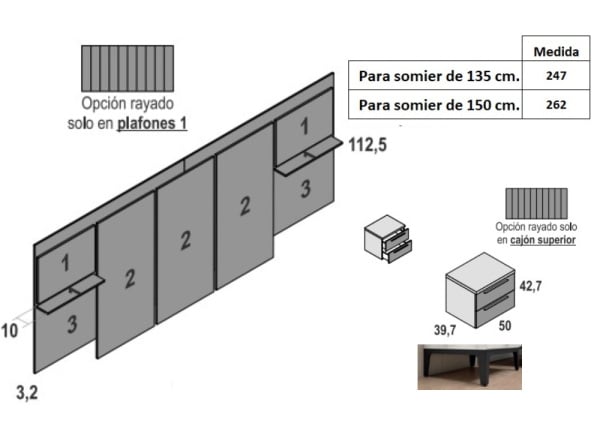 Opción rayado solo en plafones 1

| | Medida |
|---|---|
| Para somier de 135 cm. | 247 |
| Para somier de 150 cm. | 262 |

112,5

1
3
2
2
2
1
3

10

3,2

Opción rayado solo en cajón superior

42,7

39,7

50