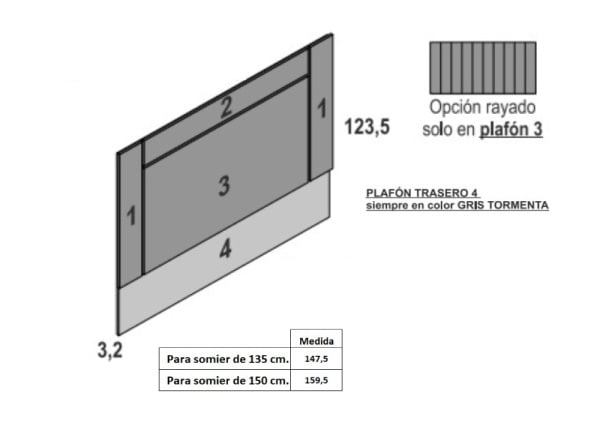 2

1

123,5

3

1

4

3,2

Opción rayado solo en plafón 3

PLAFÓN TRASERO 4
siempre en color GRIS TORMENTA

| | Medida |
|---|---|
| Para somier de 135 cm. | 147,5 |
| Para somier de 150 cm. | 159,5 |