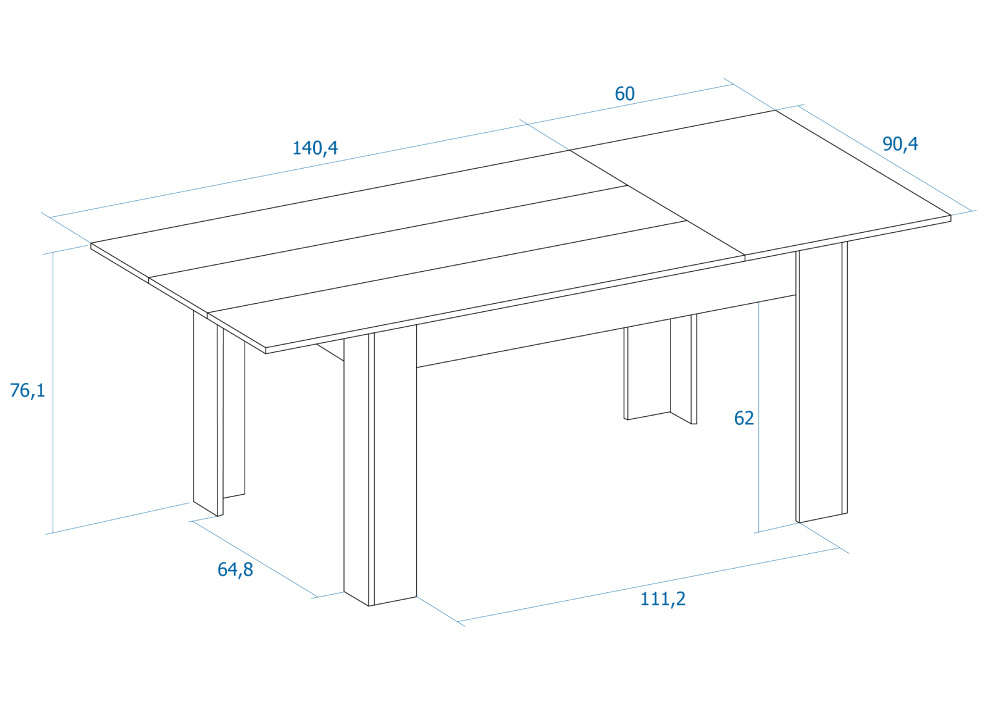 60

140,4

90,4

76,1

62

64,8

111,2