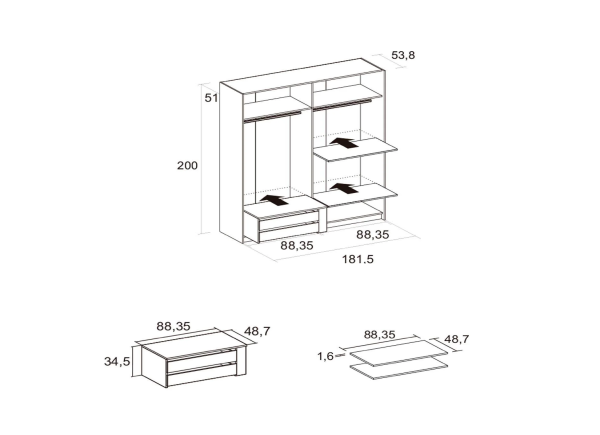 53,8
51
200
88,35
88,35
181.5

88,35
48,7
34,5

88,35
48,7
1,6