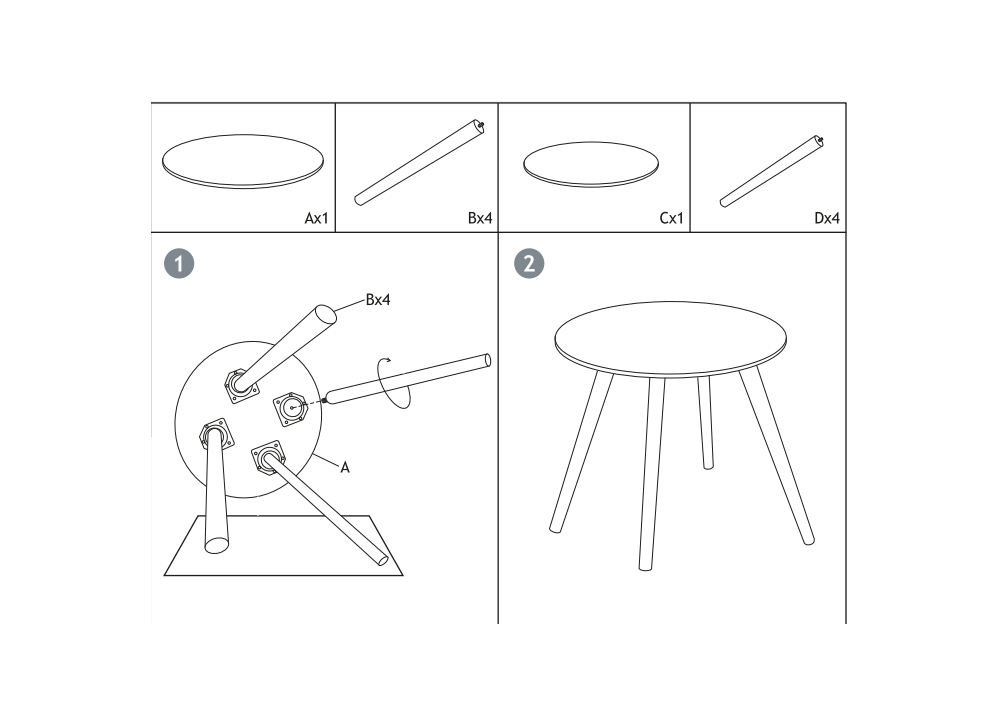 Ax1

Bx4

Cx1

Dx4

1

Bx4

A

2