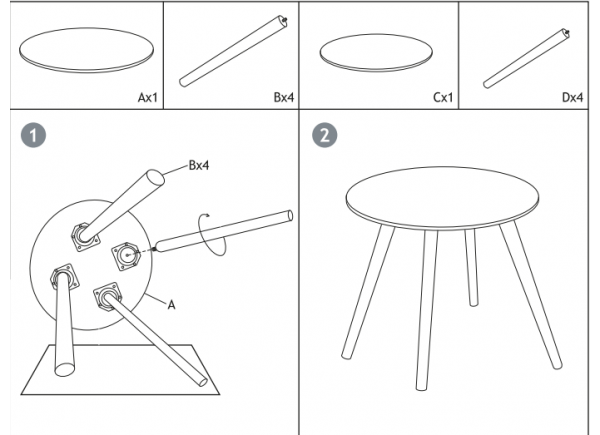 Ax1

Bx4

Cx1

Dx4

1

Bx4

A

2